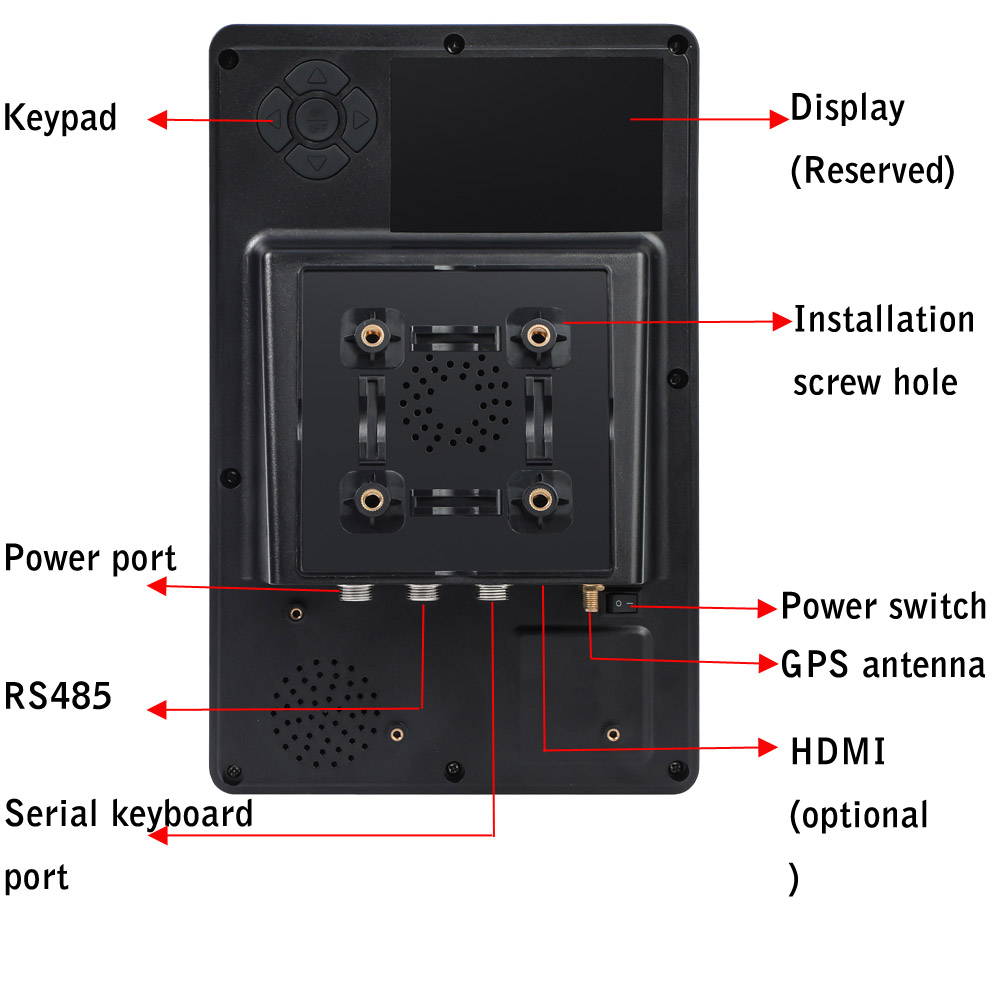 Keypad

Display (Reserved)

Installation screw hole

Power port

Power switch

GPS antenna

RS485

HDMI (optional )

Serial keyboard port